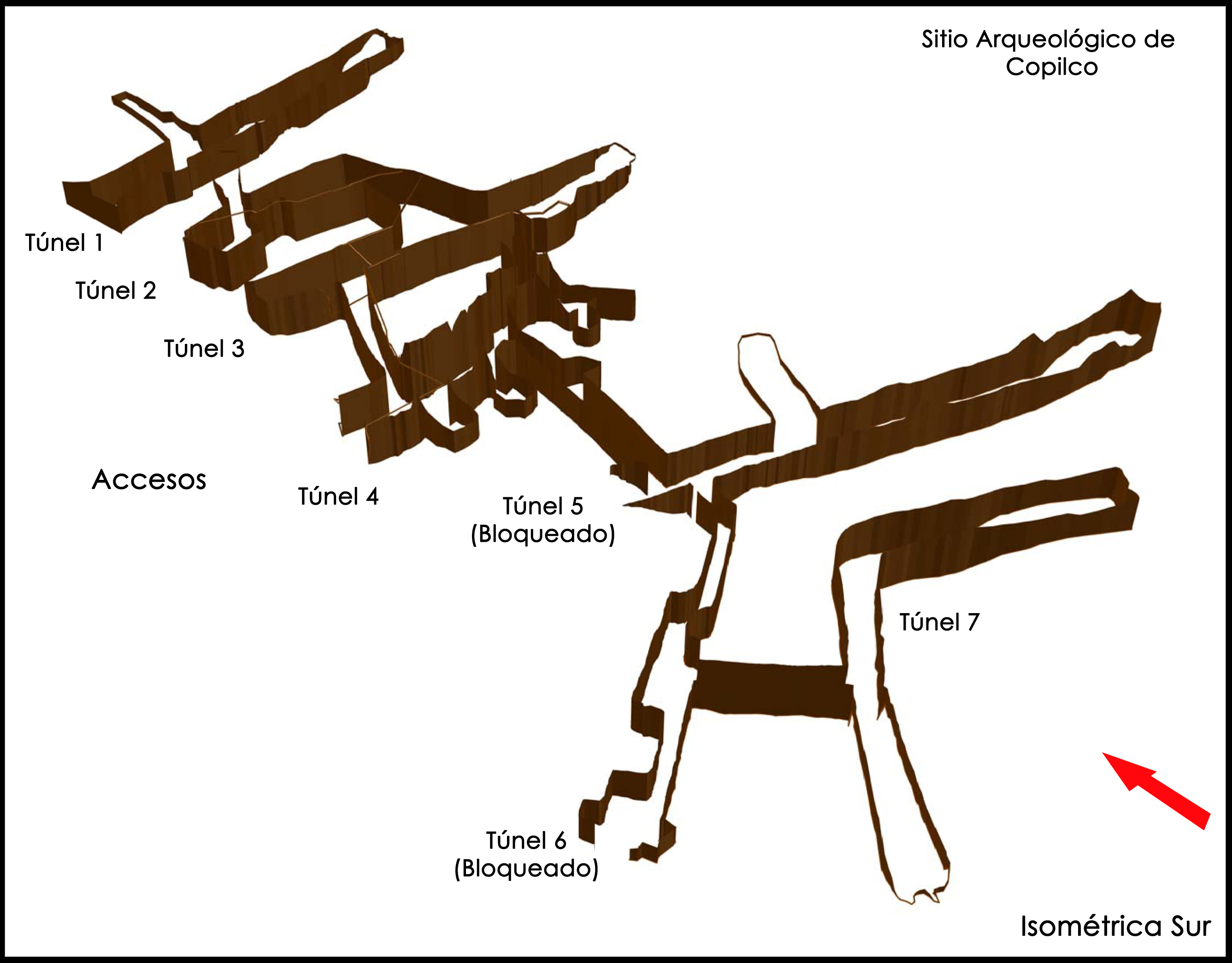 Sitio Arqueológico de Copilco

Túnel 1

Túnel 2

Túnel 3

Accesos

Túnel 4

Túnel 5
(Bloqueado)

Túnel 7

Túnel 6
(Bloqueado)

Isométrica Sur